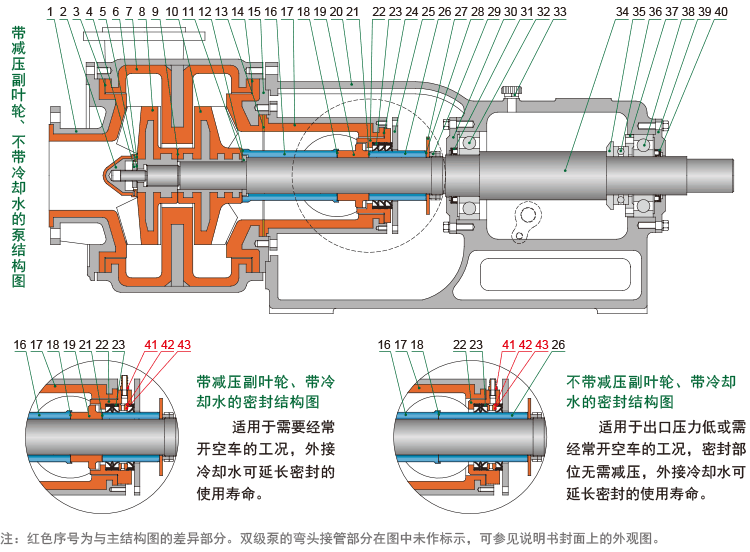 带减压副叶轮、不带冷却水的泵结构图

1 2 3 4 5 6 7 8 9 10 11 12 13 14 15 16 17 18 19 20 21 22 23 24 25 26 27 28 29 30 31 32 33 34 35 36 37 38 39 40

16 17 18 19 21 22 23 41 42 43

带减压副叶轮、带冷却水的密封结构图

适用于需要经常开空车的工况，外接冷却水可延长密封的使用寿命。

16 17 18 22 23 41 42 43 26

不带减压副叶轮、带冷却水的密封结构图

适用于出口压力低或需经常开空车的工况，密封部位无需减压，外接冷却水可延长密封的使用寿命。

注：红色序号为与主结构图的差异部分。双级泵的弯头接管部分在图中未作标示，可参见说明书封面上的外观图。