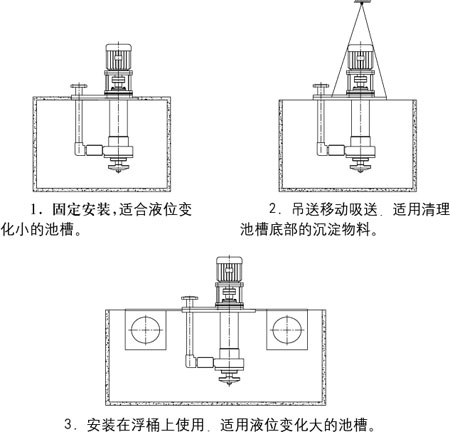 1. 固定安装,适合液位变化小的池槽。

2. 吊送移动吸送. 适用清理池槽底部的沉淀物料。

3. 安装在浮桶上使用. 适用液位变化大的池槽。