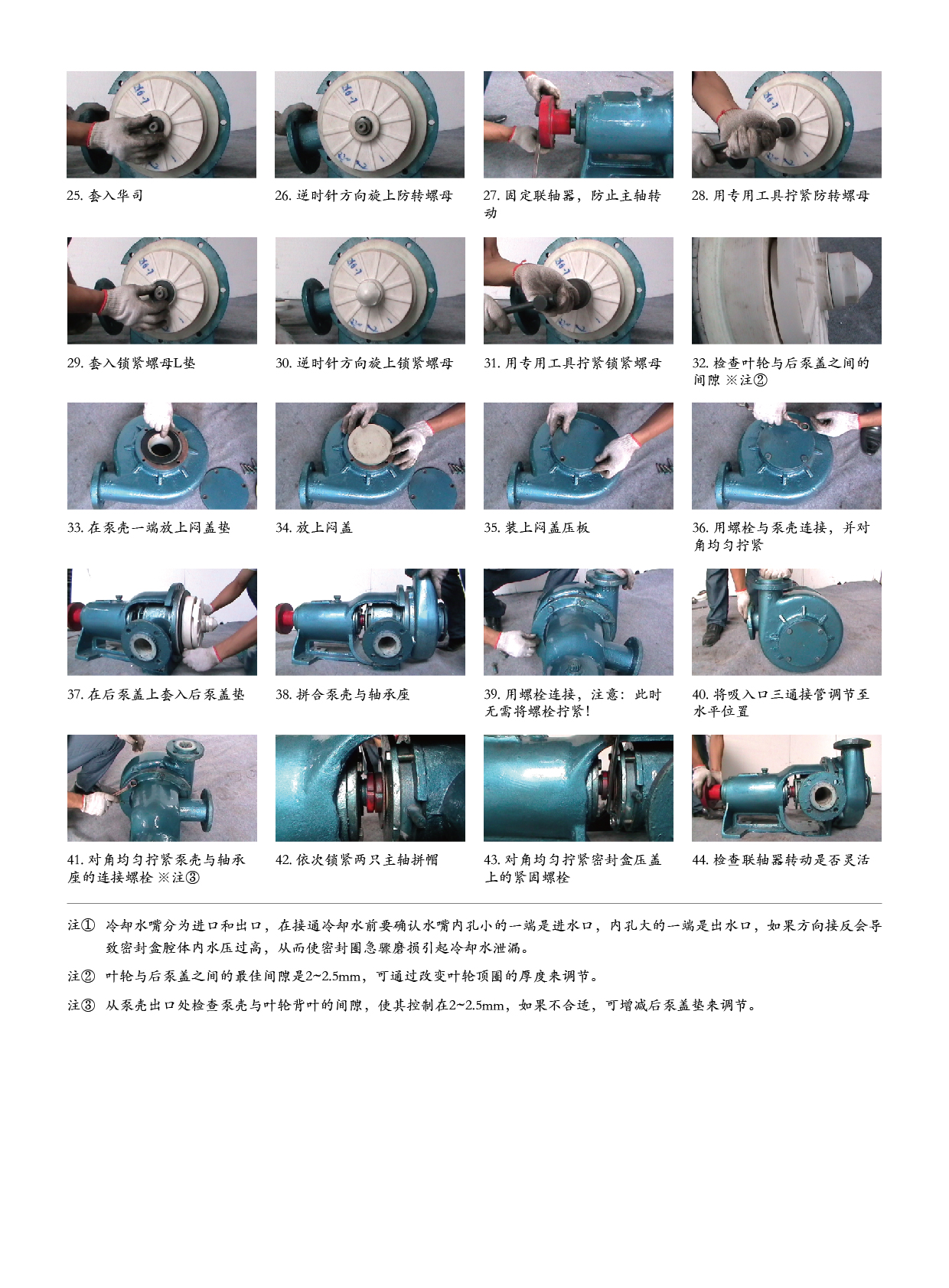 25. 套入华司

26. 逆时针方向旋上防转螺母

27. 固定联轴器，防止主轴转动

28. 用专用工具拧紧防转螺母

29. 套入锁紧螺母L垫

30. 逆时针方向旋上锁紧螺母

31. 用专用工具拧紧锁紧螺母

32. 检查叶轮与后泵盖之间的间隙 ※注②

33. 在泵壳一端放上闷盖垫

34. 放上闷盖

35. 装上闷盖压板

36. 用螺栓与泵壳连接，并对角均匀拧紧

37. 在后泵盖上套入后泵盖垫

38. 拼合泵壳与轴承座

39. 用螺栓连接，注意：此时无需将螺栓拧紧！

40. 将吸入口三通接管调节至水平位置

41. 对角均匀拧紧泵壳与轴承座的连接螺栓 ※注③

42. 依次锁紧两只主轴拼帽

43. 对角均匀拧紧密封盒压盖上的紧固螺栓

44. 检查联轴器转动是否灵活

注① 冷却水嘴分为进口和出口，在接通冷却水前要确认水嘴内孔小的一端是进水口，内孔大的一端是出水口，如果方向接反会导致密封盒腔体内水压过高，从而使密封圈急骤磨损引起冷却水泄漏。

注② 叶轮与后泵盖之间的最佳间隙是2~2.5mm，可通过改变叶轮顶圈的厚度来调节。

注③ 从泵壳出口处检查泵壳与叶轮背叶的间隙，使其控制在2~2.5mm，如果不合适，可增减后泵盖垫来调节。